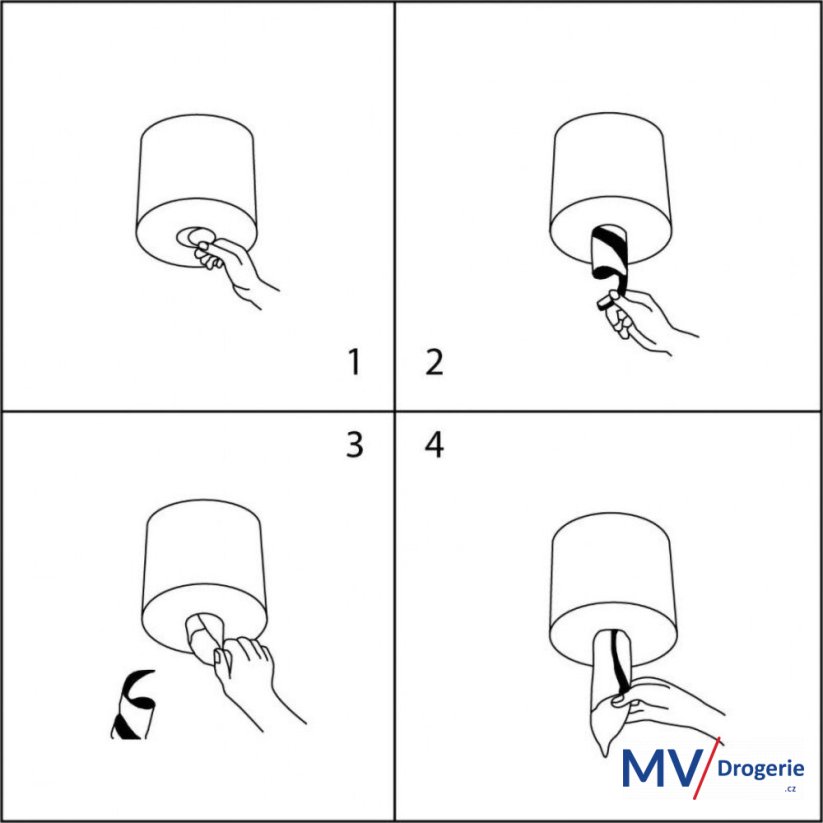 1

2

3

4

MV Drogerie .cz